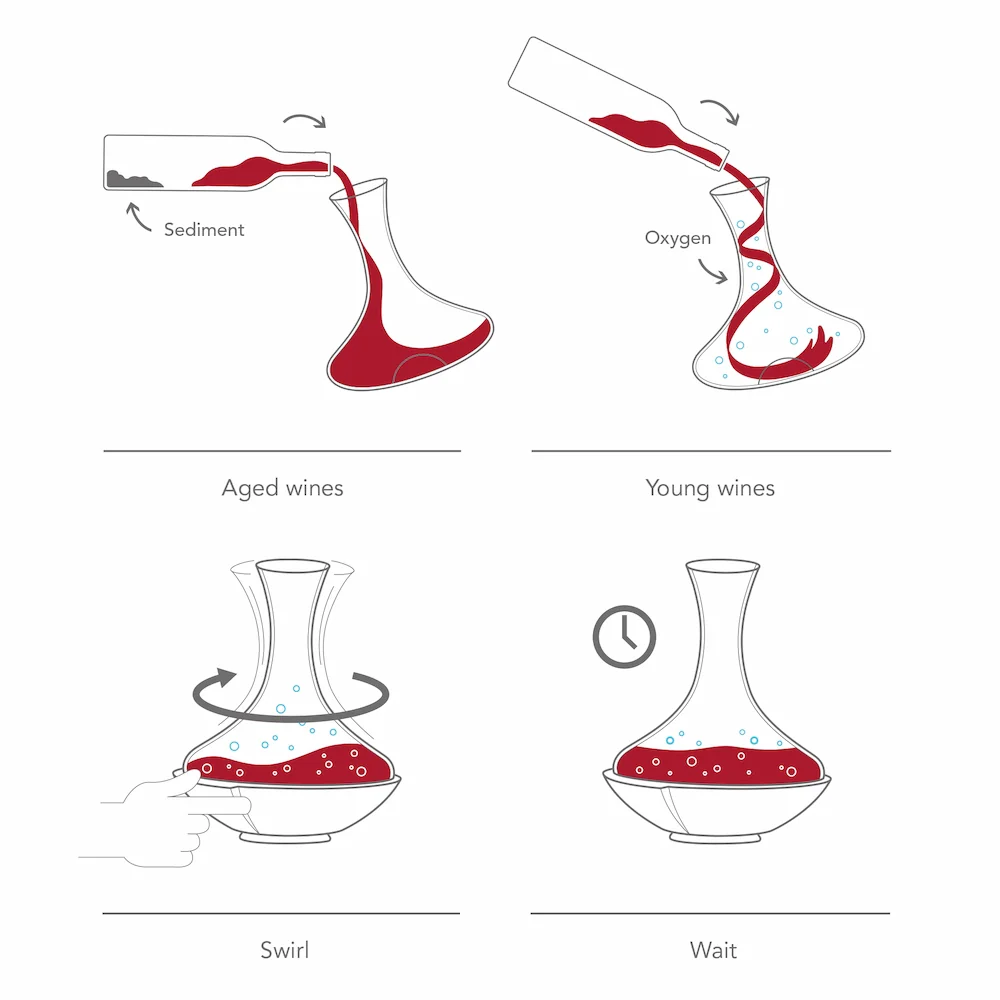 Sediment

Aged wines

Oxygen

Young wines

Swirl

Wait